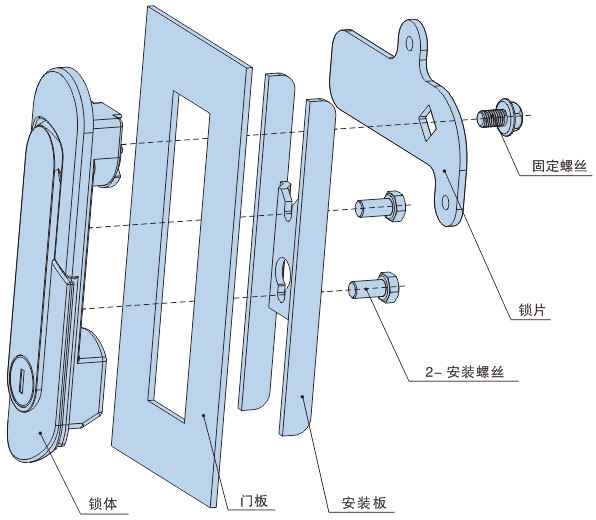 固定螺丝

锁片

2- 安装螺丝

锁体

门板

安装板