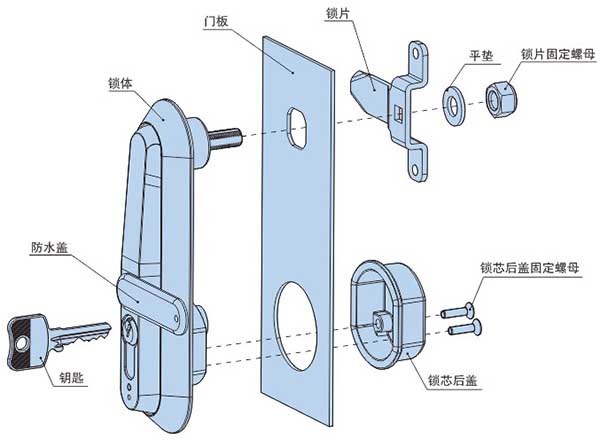 门板

锁片

平垫

锁片固定螺母

锁体

防水盖

锁芯后盖固定螺母

钥匙

锁芯后盖