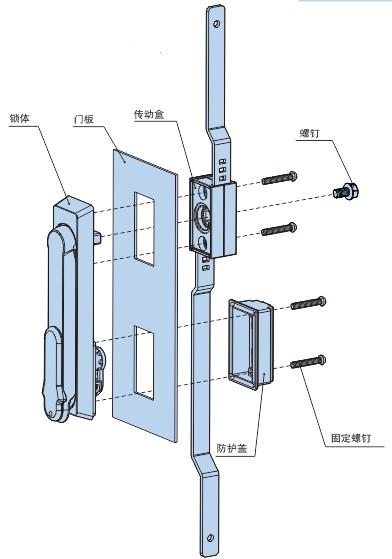 锁体
门板
传动盒
螺钉
防护盖
固定螺钉