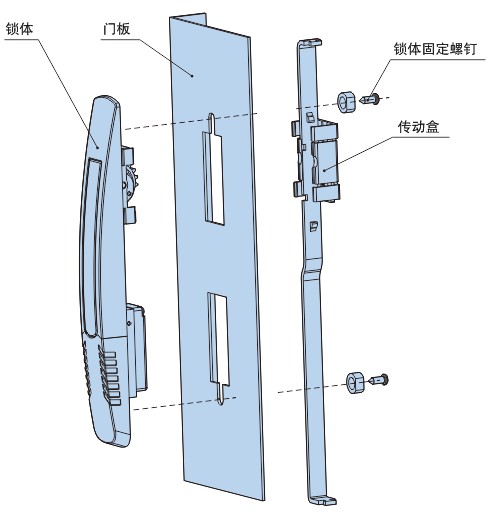 锁体
门板
锁体固定螺钉
传动盒