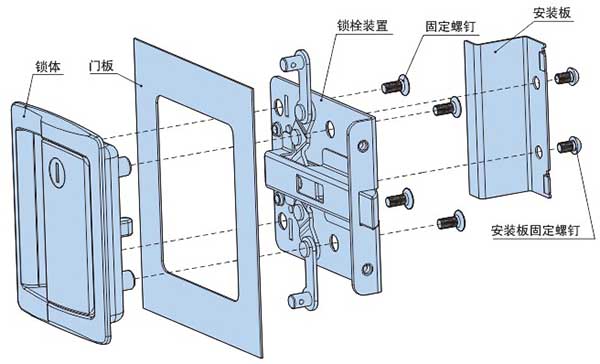 锁体
门板
锁栓装置
固定螺钉
安装板
安装板固定螺钉