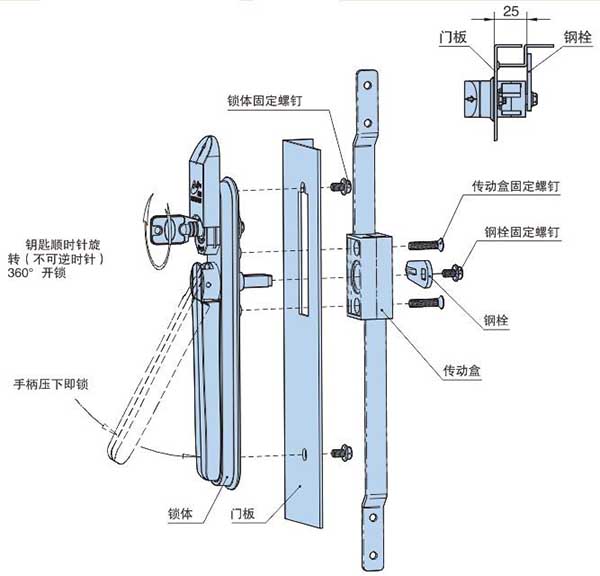 25
门板
钢栓
锁体固定螺钉
传动盒固定螺钉
钢栓固定螺钉
钥匙顺时针旋转（不可逆时针）360° 开锁
钢栓
传动盒
手柄压下即锁
锁体
门板